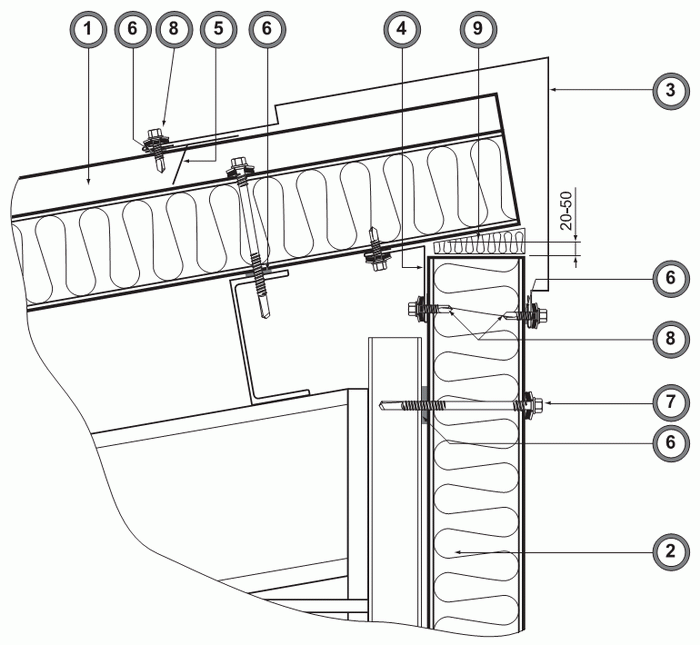 1
6
8
5
6
4
9
3
20-50
6
8
7
6
2