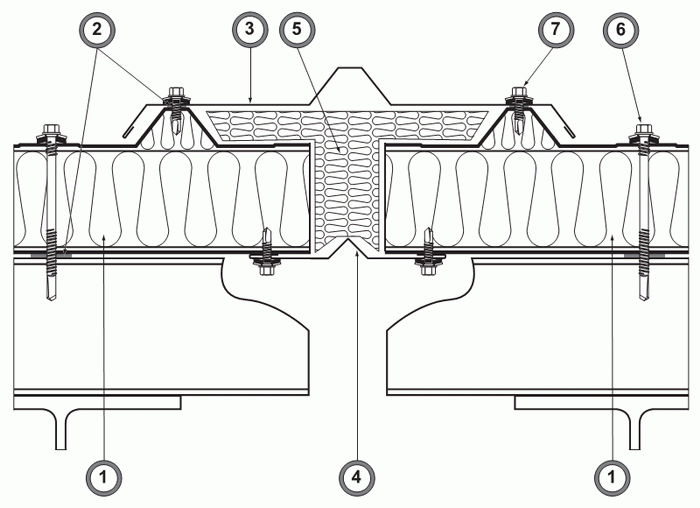 2
3
5
7
6
1
4
1